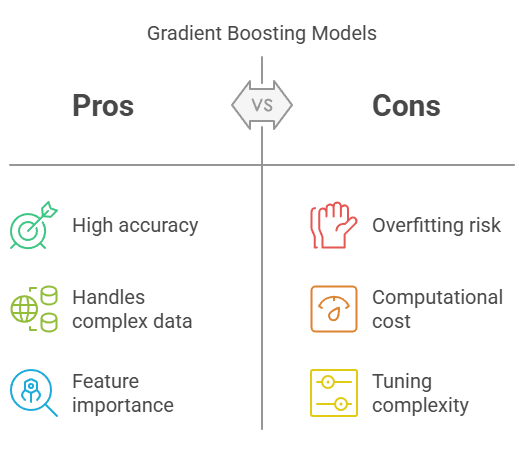 Gradient Boosting Models

Pros

VS

Cons

High accuracy

Handles complex data

Feature importance

Overfitting risk

Computational cost

Tuning complexity